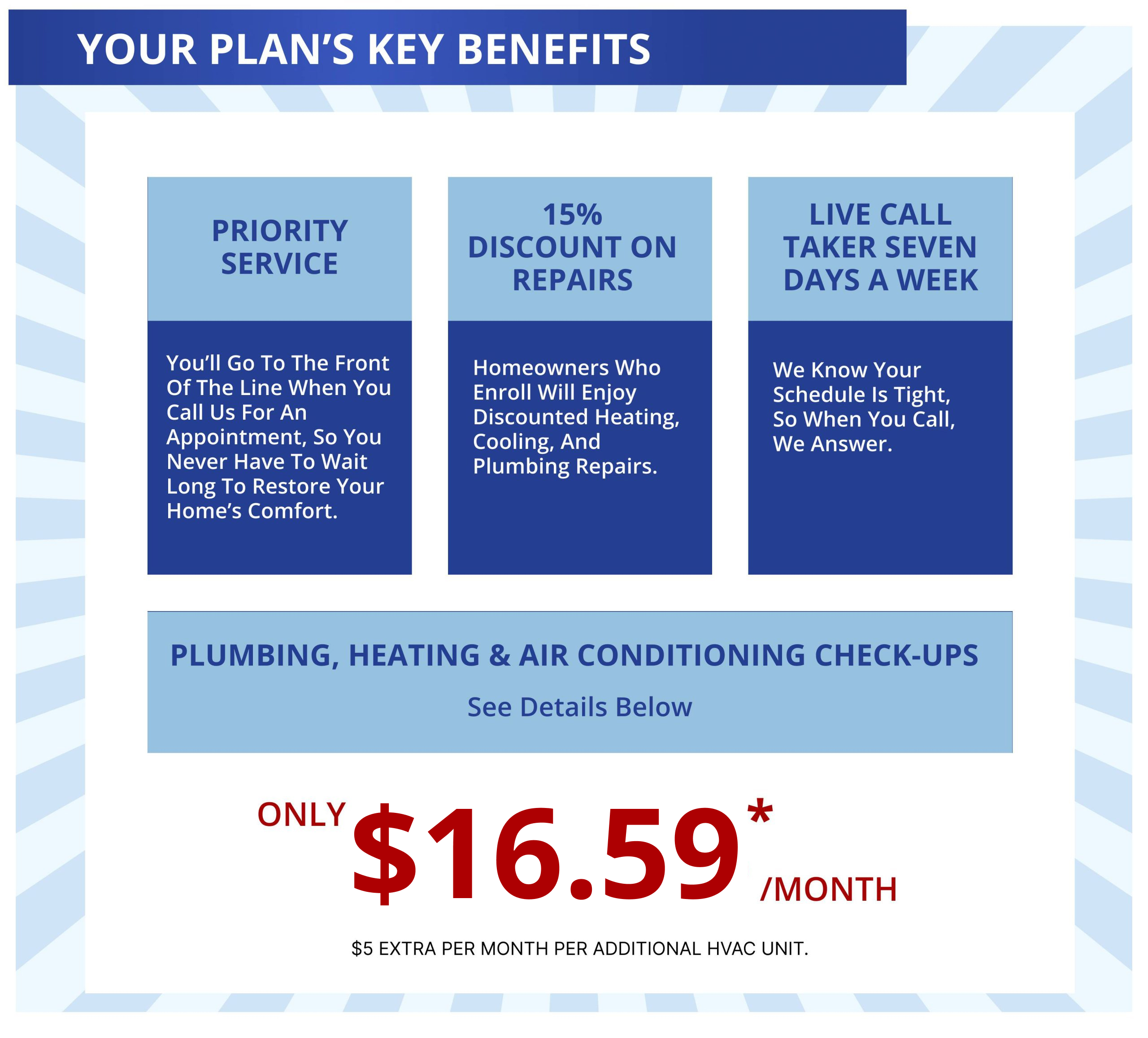 YOUR PLAN'S KEY BENEFITS

PRIORITY SERVICE

You'll Go To The Front Of The Line When You Call Us For An Appointment, So You Never Have To Wait Long To Restore Your Home's Comfort.

15% DISCOUNT ON REPAIRS

Homeowners Who Enroll Will Enjoy Discounted Heating, Cooling, And Plumbing Repairs.

LIVE CALL TAKER SEVEN DAYS A WEEK

We Know Your Schedule Is Tight, So When You Call, We Answer.

PLUMBING, HEATING & AIR CONDITIONING CHECK-UPS

See Details Below

ONLY $16.59* /MONTH

$5 EXTRA PER MONTH PER ADDITIONAL HVAC UNIT.